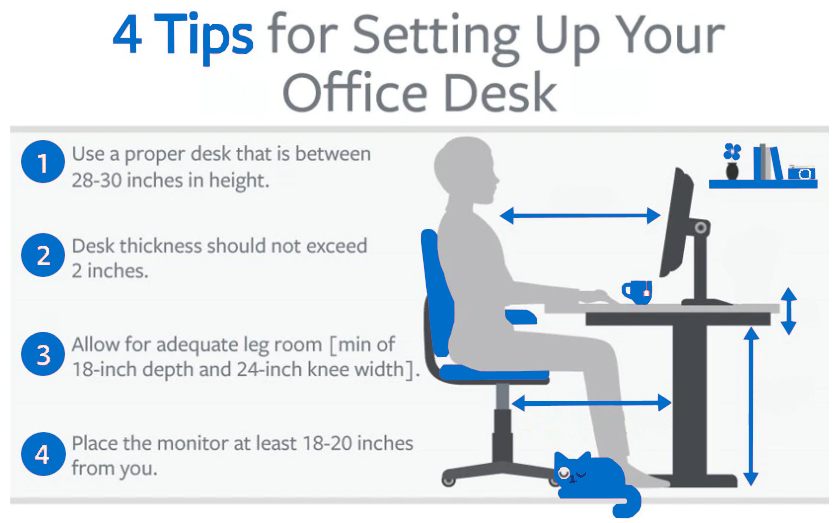 4 Tips for Setting Up Your Office Desk

1 Use a proper desk that is between 28-30 inches in height.

2 Desk thickness should not exceed 2 inches.

3 Allow for adequate leg room [min of 18-inch depth and 24-inch knee width].

4 Place the monitor at least 18-20 inches from you.